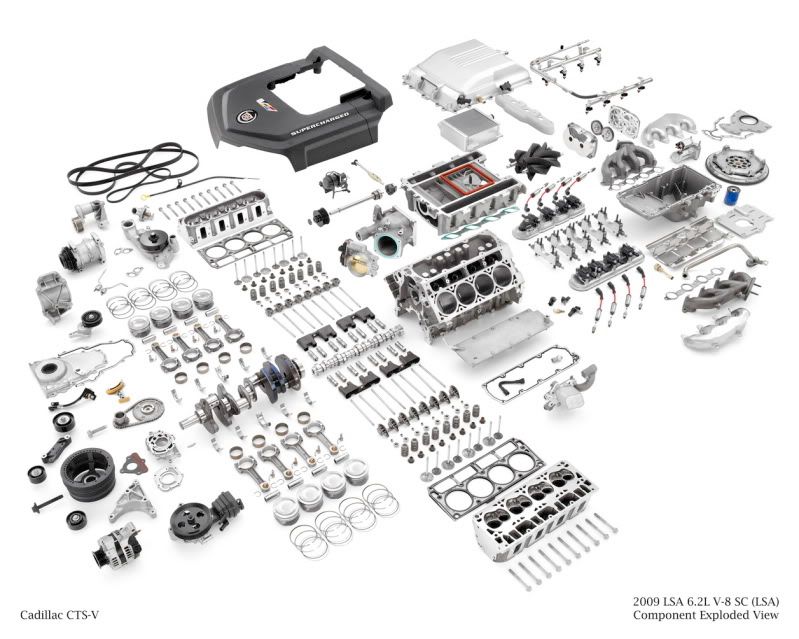 SUPERCHARGED

Cadillac CTS-V

2009 LSA 6.2L V-8 SC (LSA)
Component Exploded View