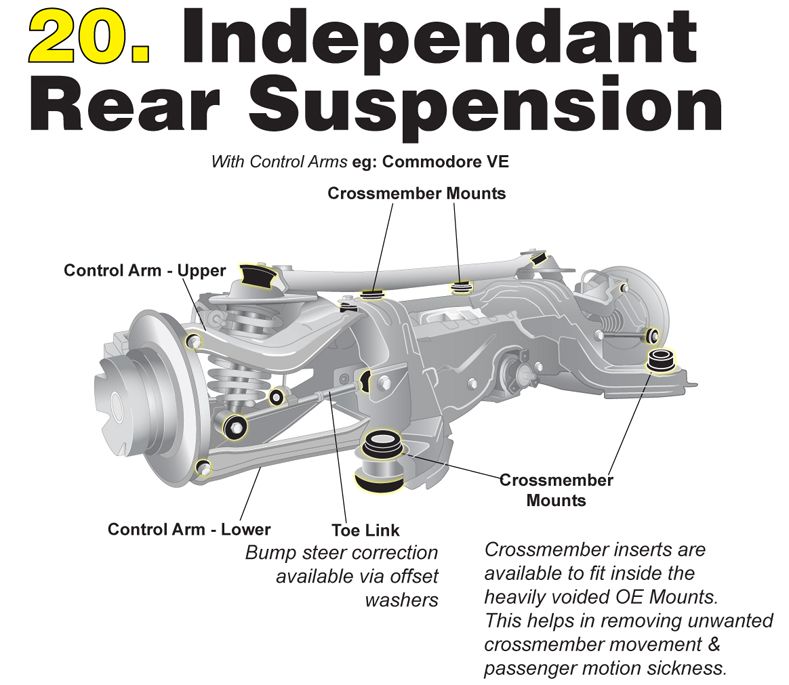 20. Independant Rear Suspension

With Control Arms eg: Commodore VE

Crossmember Mounts

Control Arm - Upper

Crossmember Mounts

Control Arm - Lower

Toe Link
Bump steer correction available via offset washers

Crossmember inserts are available to fit inside the heavily voided OE Mounts. This helps in removing unwanted crossmember movement & passenger motion sickness.