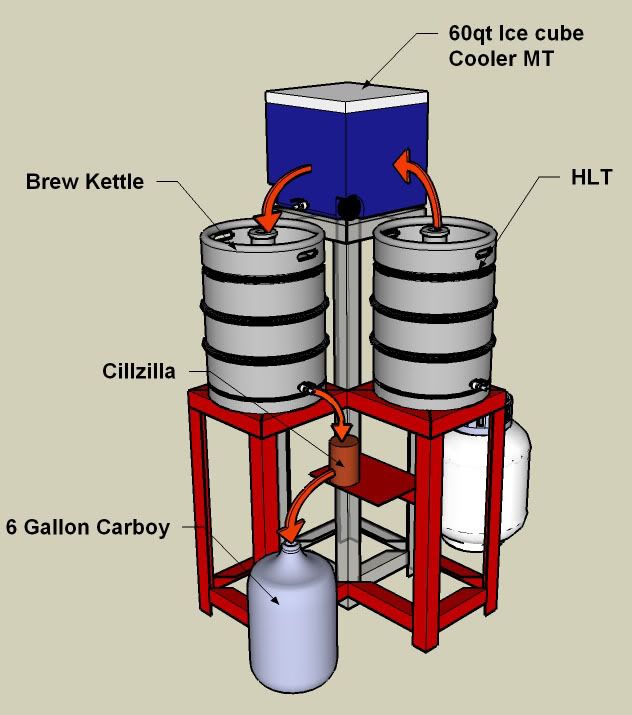 60qt Ice cube Cooler MT

Brew Kettle

HLT

Cillzilla

6 Gallon Carboy